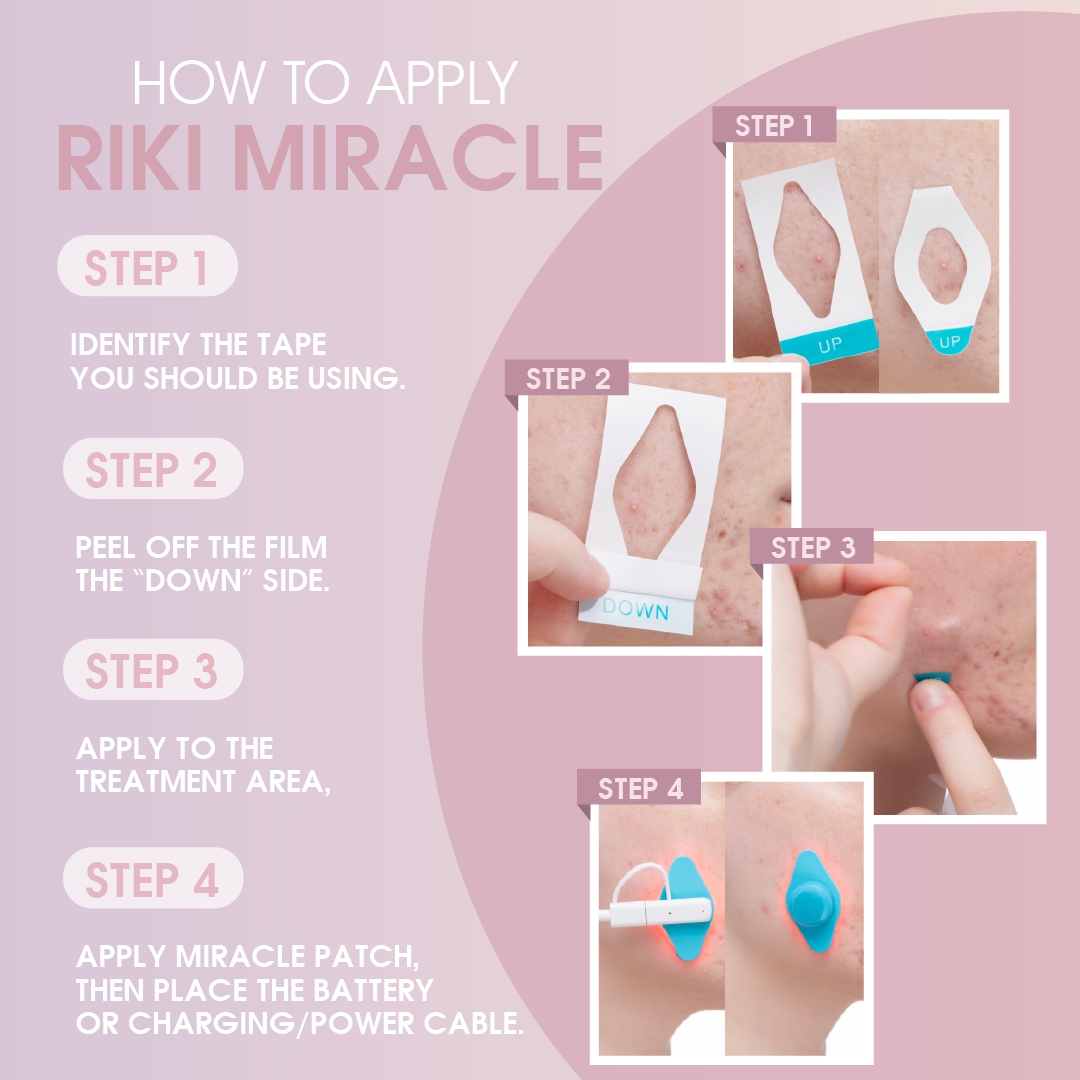 HOW TO APPLY
RIKI MIRACLE

STEP 1

IDENTIFY THE TAPE YOU SHOULD BE USING.

STEP 2

PEEL OFF THE FILM THE "DOWN" SIDE.

STEP 3

APPLY TO THE TREATMENT AREA,

STEP 4

APPLY MIRACLE PATCH, THEN PLACE THE BATTERY OR CHARGING/POWER CABLE.

STEP 1

UP

UP

STEP 2

DOWN

STEP 3

STEP 4